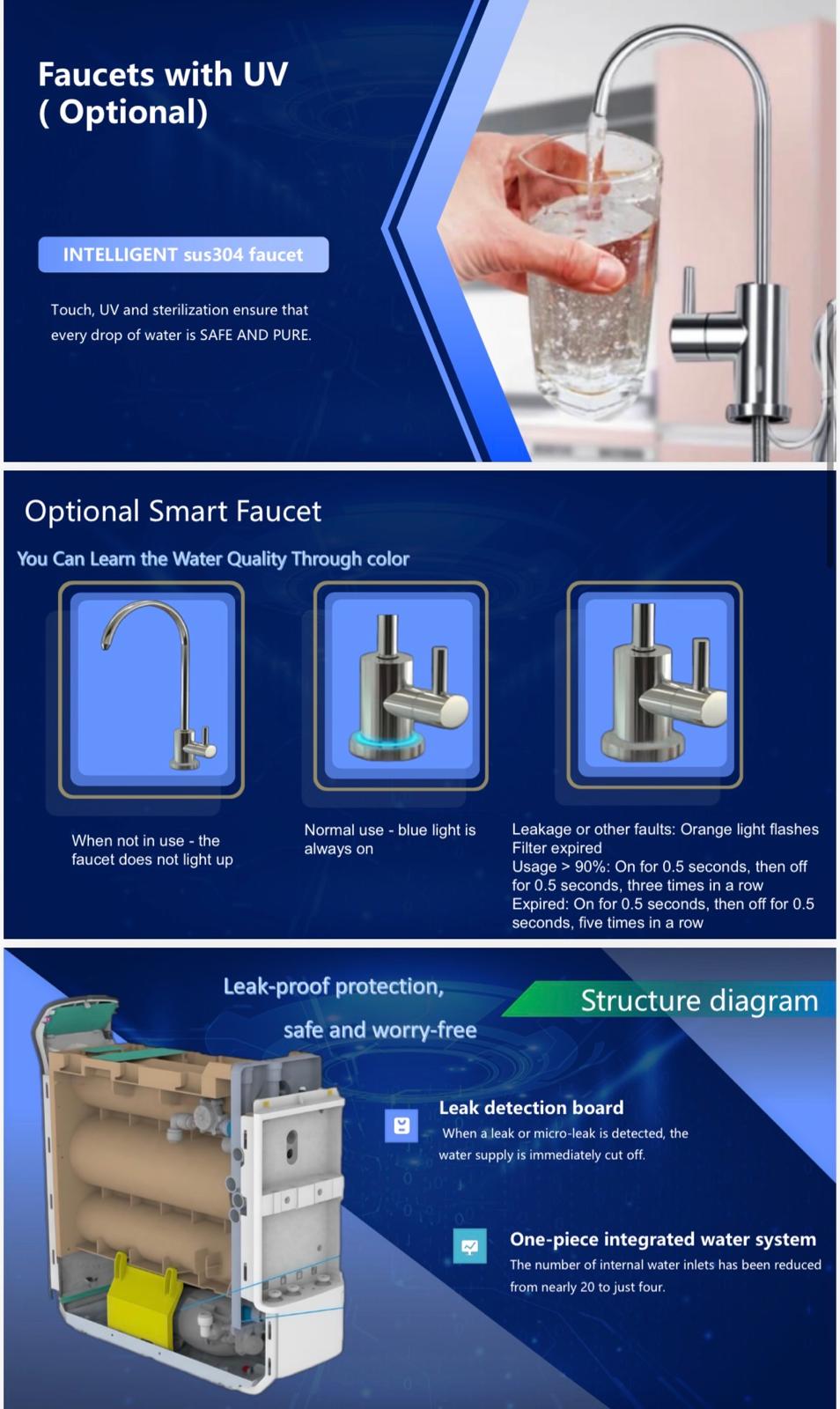 Faucets with UV
( Optional)

INTELLIGENT sus304 faucet

Touch, UV and sterilization ensure that every drop of water is SAFE AND PURE.

Optional Smart Faucet

You Can Learn the Water Quality Through color

When not in use - the faucet does not light up

Normal use - blue light is always on

Leakage or other faults: Orange light flashes
Filter expired
Usage > 90%: On for 0.5 seconds, then off for 0.5 seconds, three times in a row
Expired: On for 0.5 seconds, then off for 0.5 seconds, five times in a row

Leak-proof protection,
safe and worry-free

Structure diagram

Leak detection board
When a leak or micro-leak is detected, the water supply is immediately cut off.

One-piece integrated water system
The number of internal water inlets has been reduced from nearly 20 to just four.